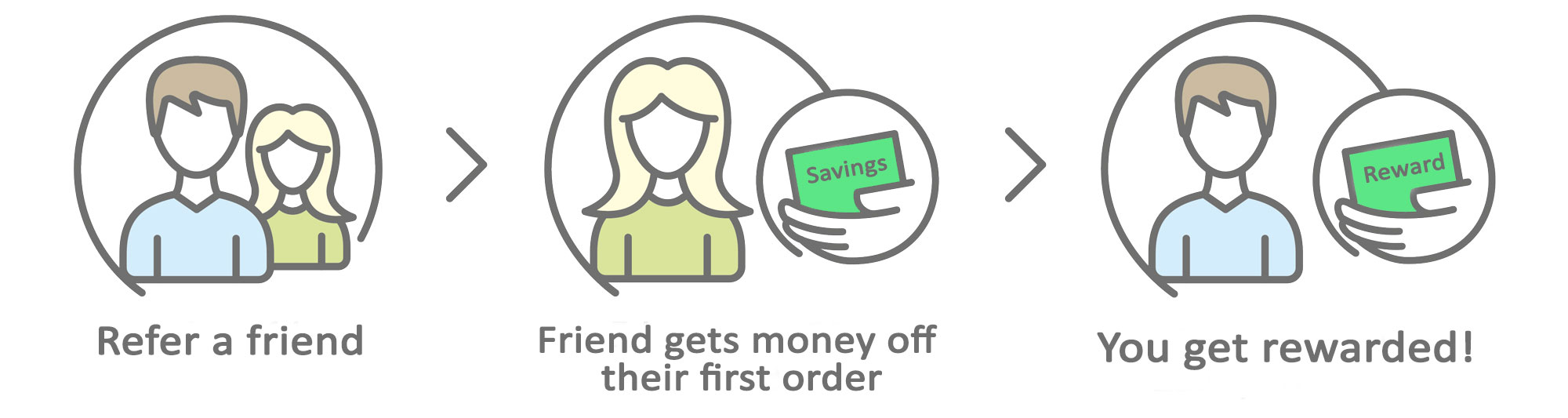 Refer a friend

Savings

Friend gets money off their first order

Reward

You get rewarded!