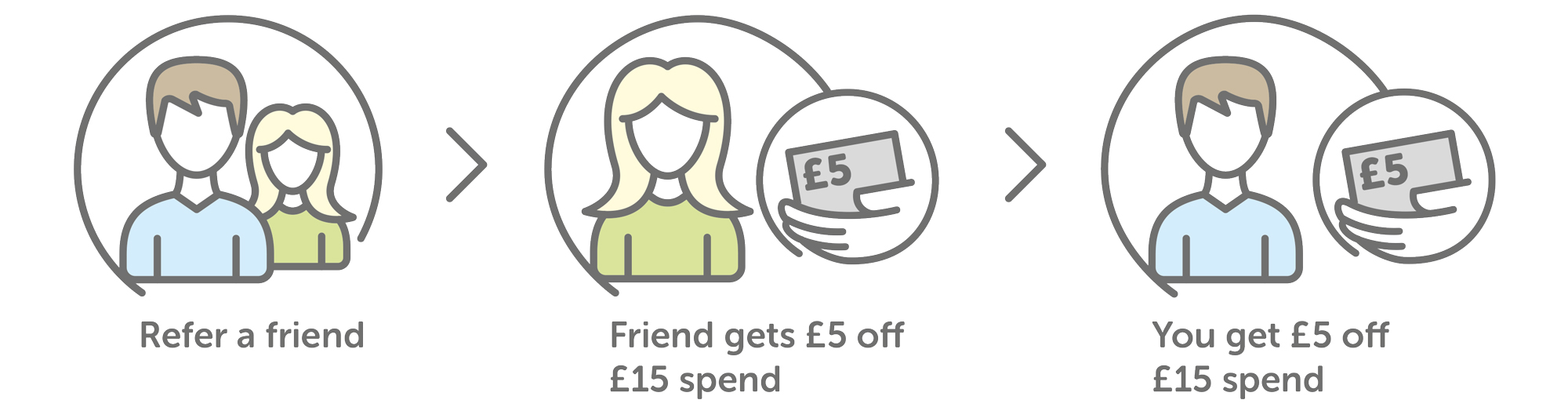 Refer a friend

£5

Friend gets £5 off £15 spend

£5

You get £5 off £15 spend